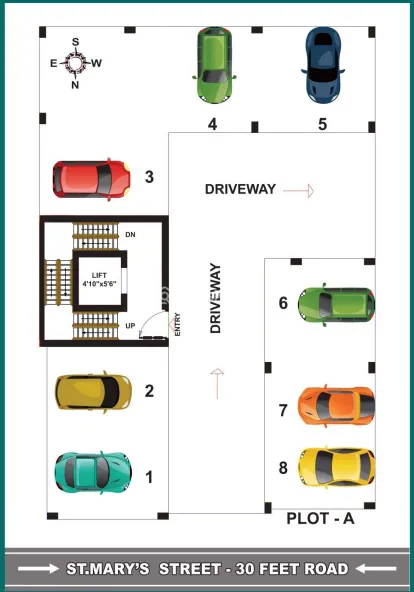 S
E
W
N

4
5

3

DRIVEWAY

DN
LIFT
4'10"x5'6"
UP
ENTRY

DRIVEWAY

6

2

7

1

8

PLOT - A

ST.MARY'S STREET - 30 FEET ROAD